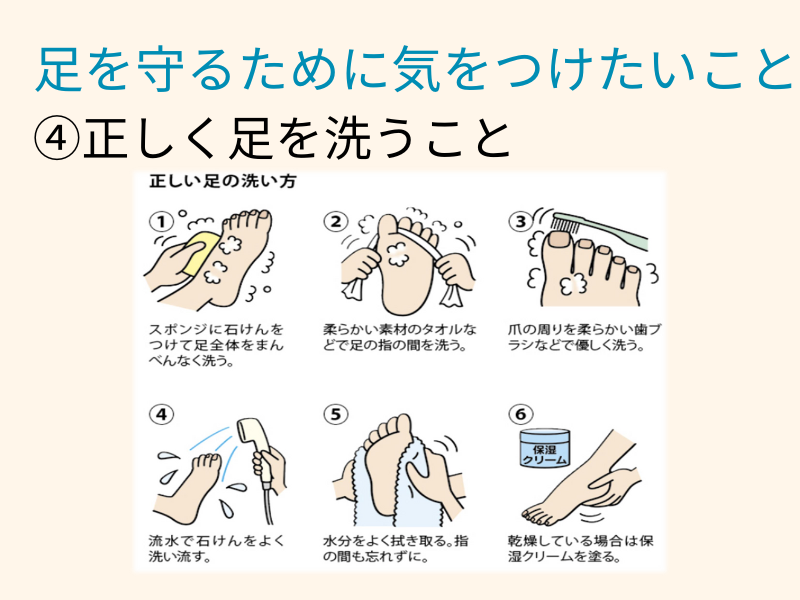 足を守るために気をつけたいこと
④正しく足を洗うこと

正しい足の洗い方

①
スポンジに石けんをつけて足全体をまんべんなく洗う。

②
柔らかい素材のタオルなどで足の指の間を洗う。

③
爪の周りを柔らかい歯ブラシなどで優しく洗う。

④
流水で石けんをよく洗い流す。

⑤
水分をよく拭き取る。指の間も忘れずに。

⑥
保湿クリーム
乾燥している場合は保湿クリームを塗る。